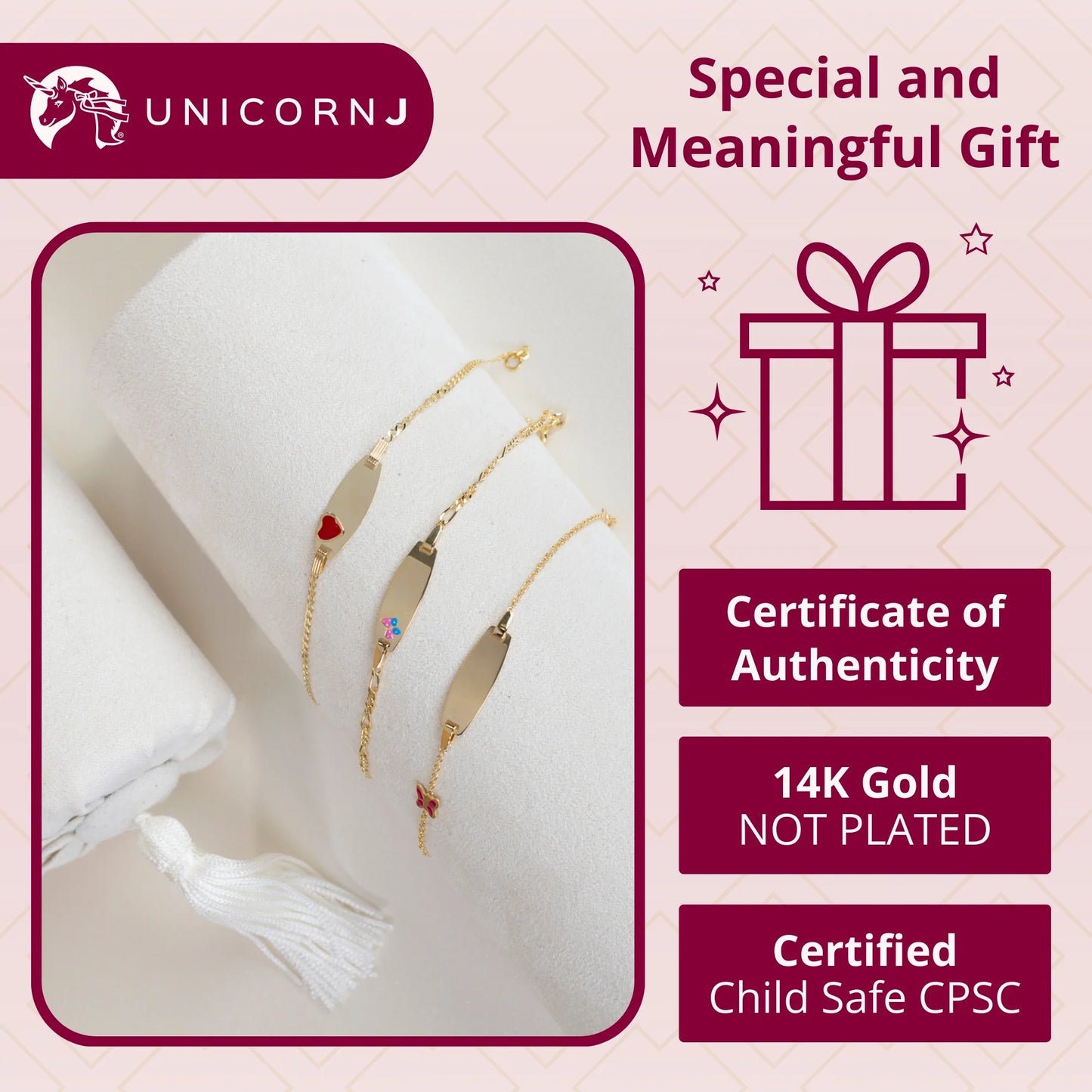 UNICORNJ

Special and Meaningful Gift

Certificate of Authenticity

14K Gold
NOT PLATED

Certified
Child Safe CPSC