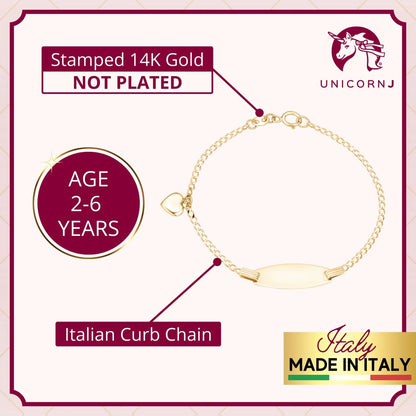 Stamped 14K Gold
NOT PLATED

UNICORNJ

AGE
2-6
YEARS

Italian Curb Chain

Italy
MADE IN ITALY